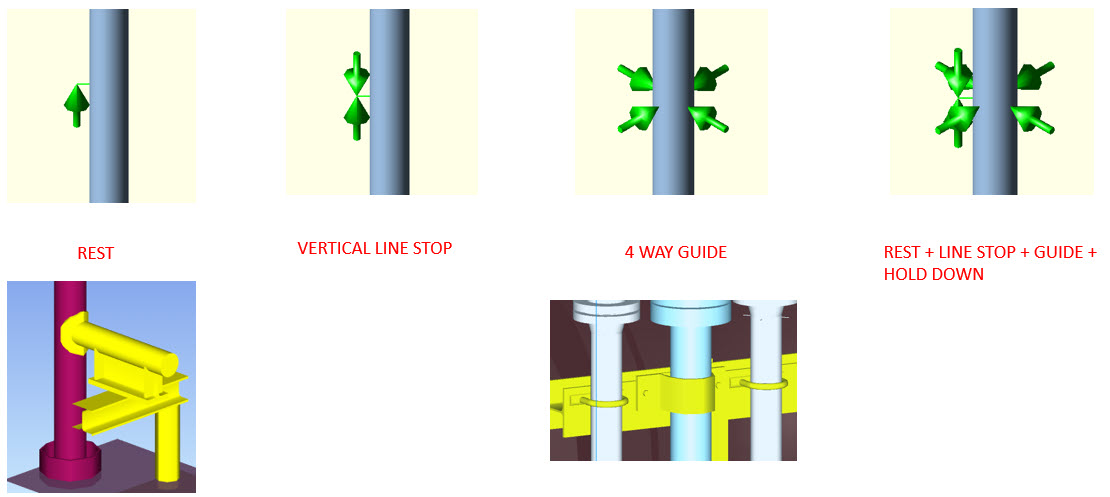 REST

VERTICAL LINE STOP

4 WAY GUIDE

REST + LINE STOP + GUIDE + HOLD DOWN